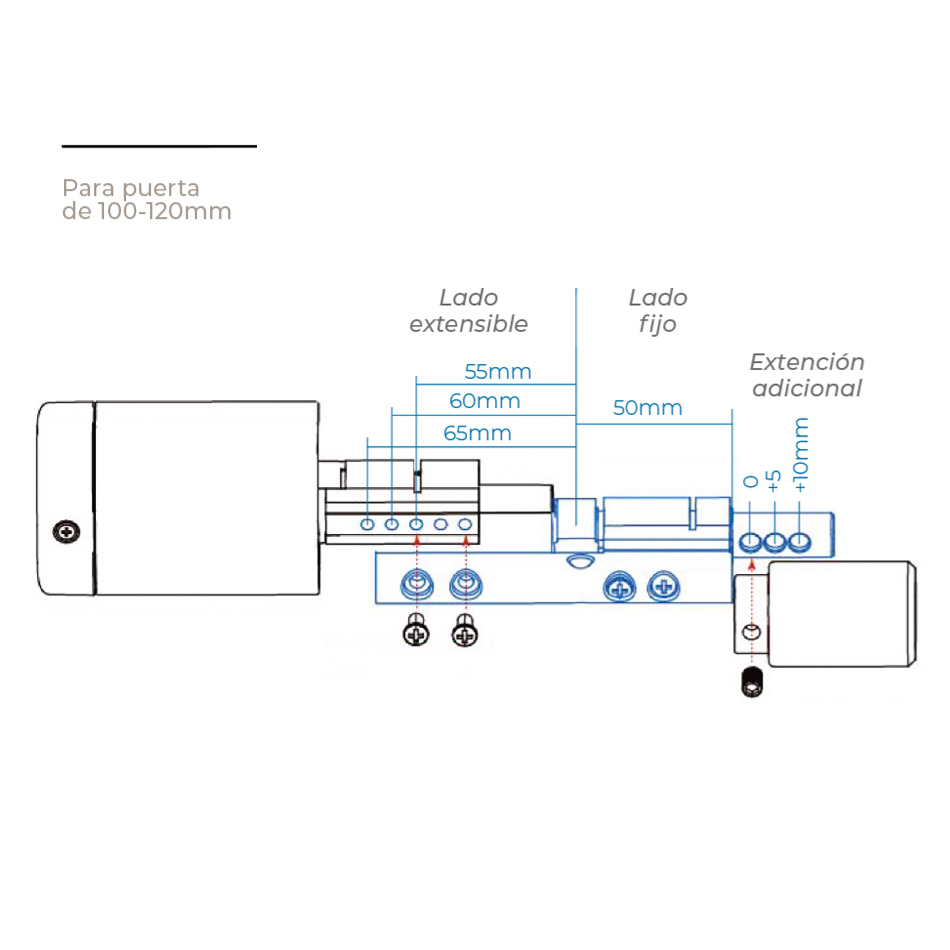 Para puerta
de 100-120mm

Lado
extensible

Lado
fijo

Extención
adicional

55mm
60mm
65mm
50mm

0
+5
+10mm